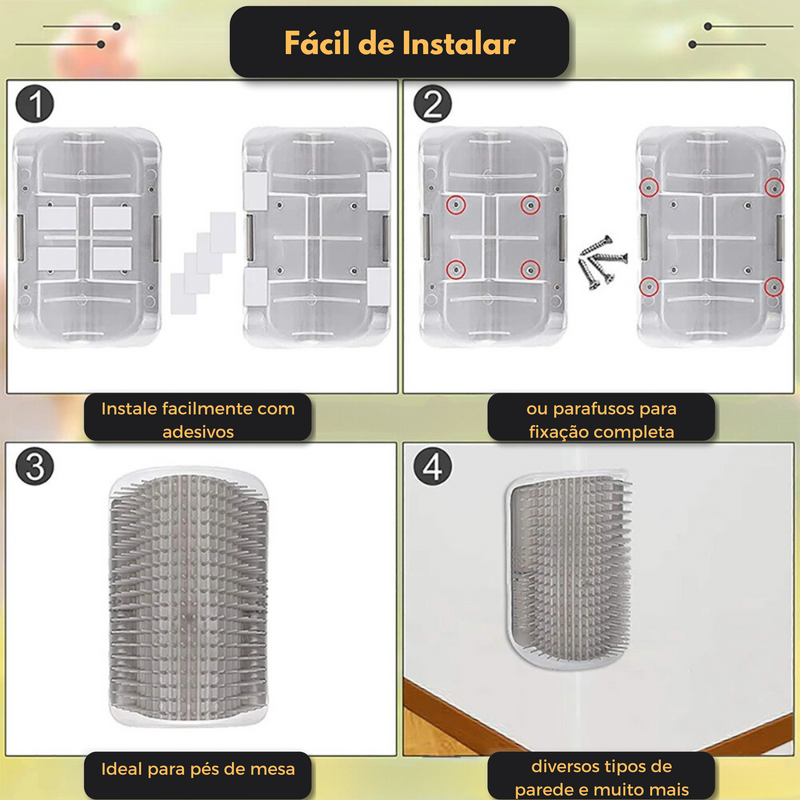 Fácil de Instalar

1

Instale facilmente com adesivos

2

ou parafusos para fixação completa

3

Ideal para pés de mesa

4

diversos tipos de parede e muito mais