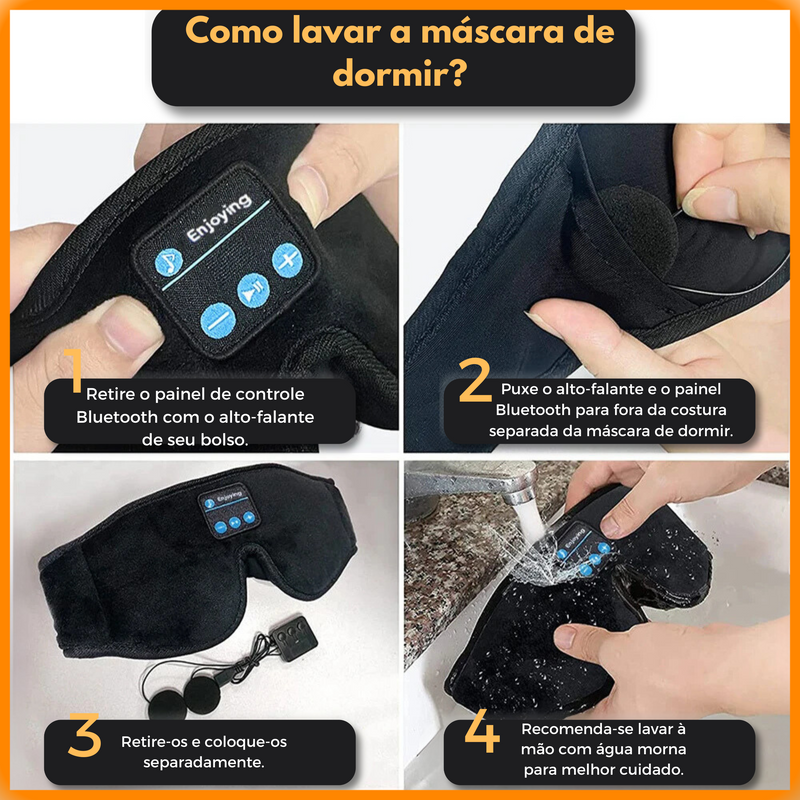 Como lavar a máscara de dormir?

Enjoying

1 Retire o painel de controle Bluetooth com o alto-falante de seu bolso.

2 Puxe o alto-falante e o painel Bluetooth para fora da costura separada da máscara de dormir.

Enjoying

3 Retire-os e coloque-os separadamente.

Enjoying

4 Recomenda-se lavar à mão com água morna para melhor cuidado.