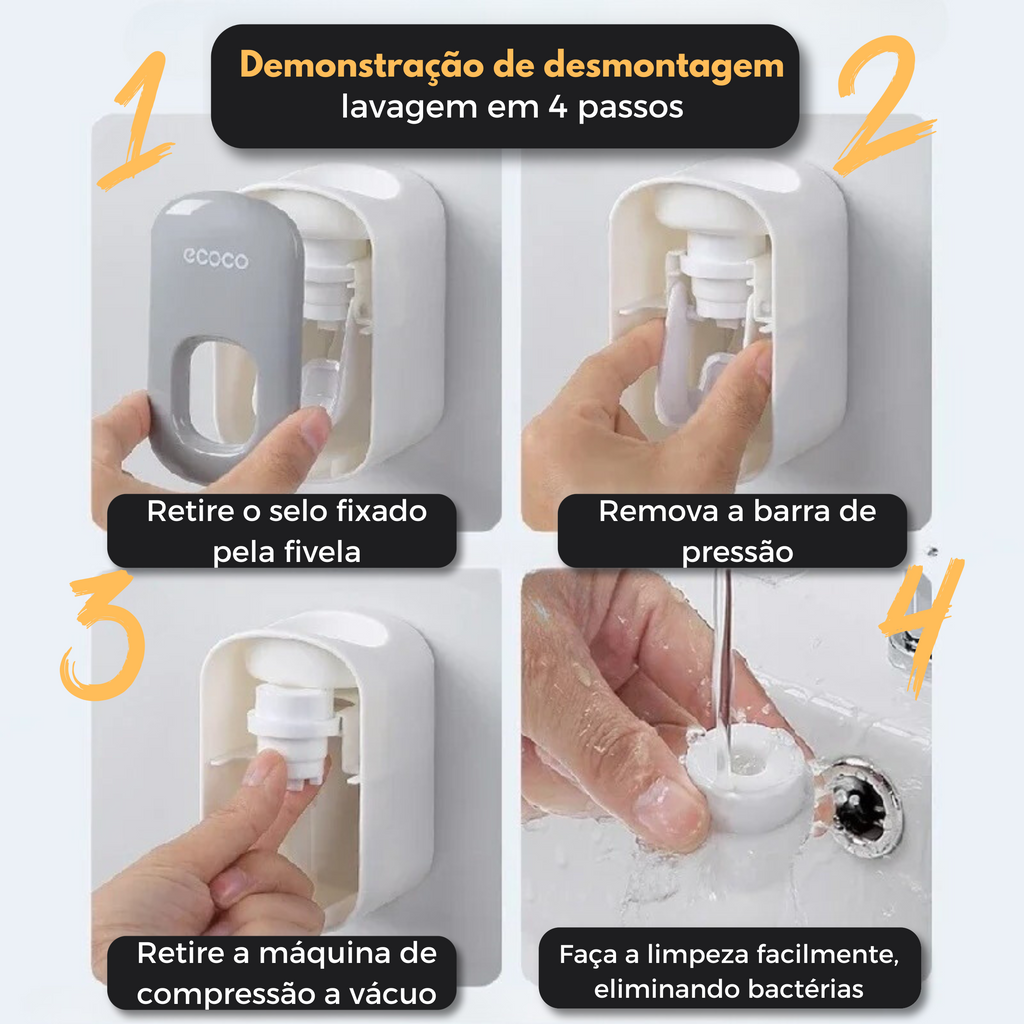 Demonstração de desmontagem
lavagem em 4 passos

1

ecoco

Retire o selo fixado pela fivela

2

Remova a barra de pressão

3

Retire a máquina de compressão a vácuo

4

Faça a limpeza facilmente, eliminando bactérias