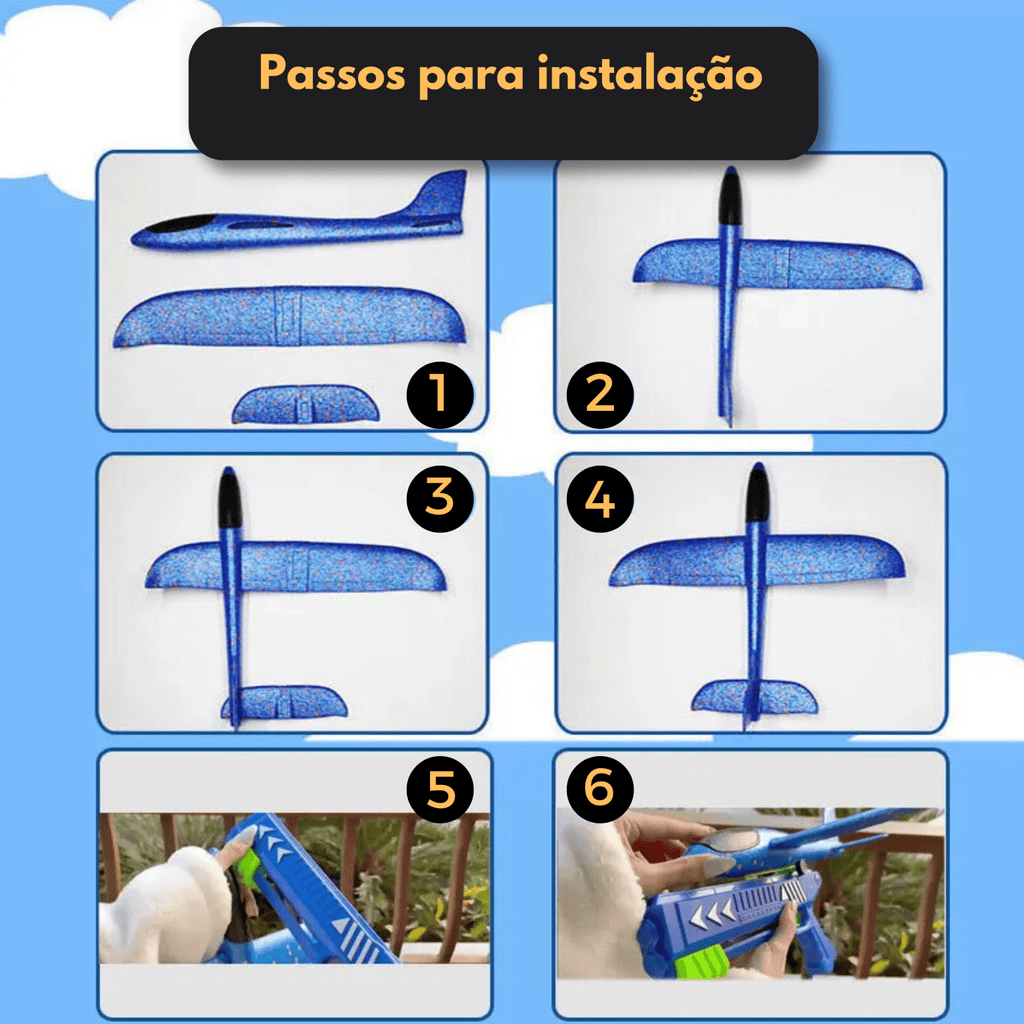 Passos para instalação

1

2

3

4

5

6