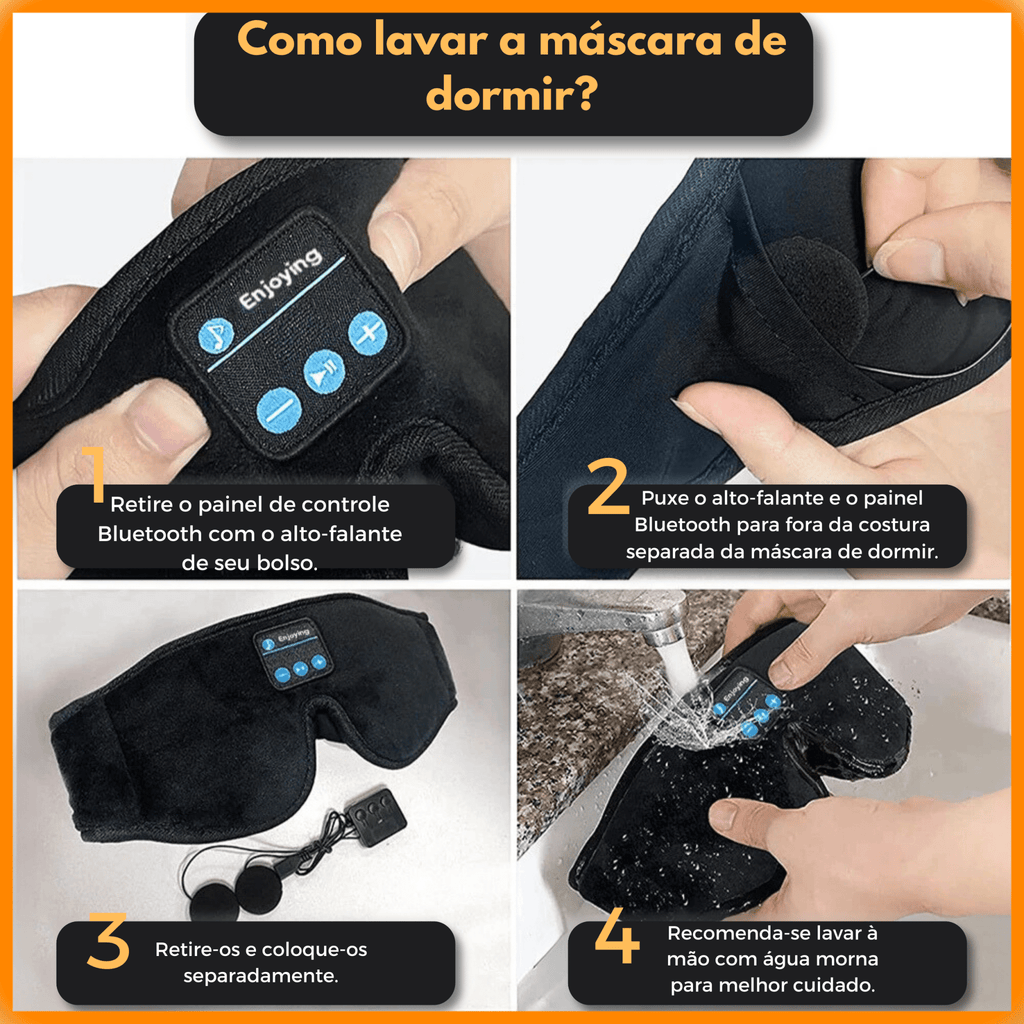 Como lavar a máscara de dormir?

Enjoying

1 Retire o painel de controle Bluetooth com o alto-falante de seu bolso.

2 Puxe o alto-falante e o painel Bluetooth para fora da costura separada da máscara de dormir.

Enjoying

3 Retire-os e coloque-os separadamente.

Enjoying

4 Recomenda-se lavar à mão com água morna para melhor cuidado.