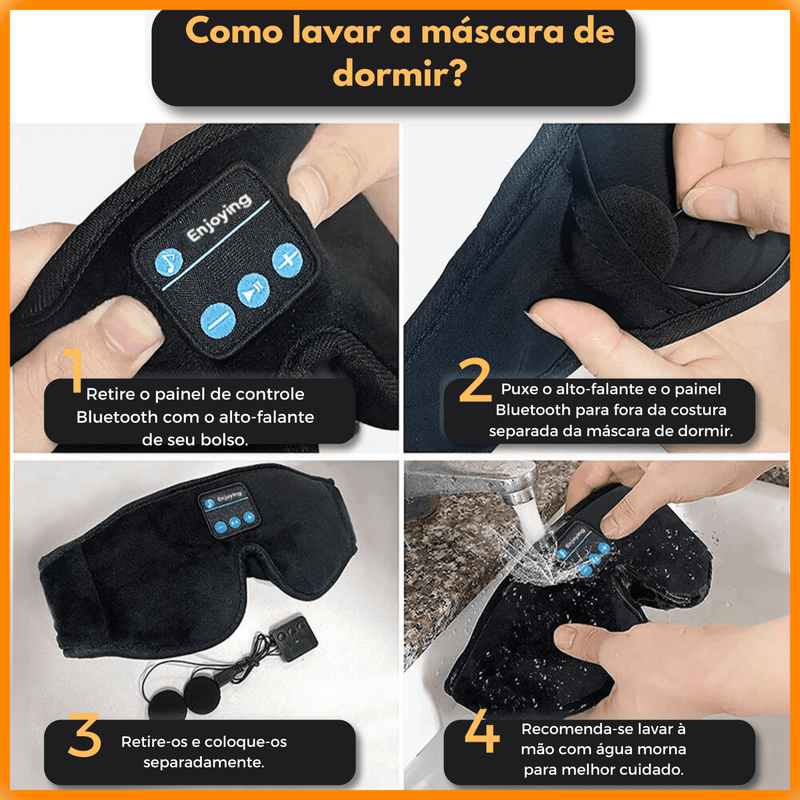 Como lavar a máscara de dormir?

Enjoying

1 Retire o painel de controle Bluetooth com o alto-falante de seu bolso.

2 Puxe o alto-falante e o painel Bluetooth para fora da costura separada da máscara de dormir.

Enjoying

3 Retire-os e coloque-os separadamente.

Enjoying

4 Recomenda-se lavar à mão com água morna para melhor cuidado.