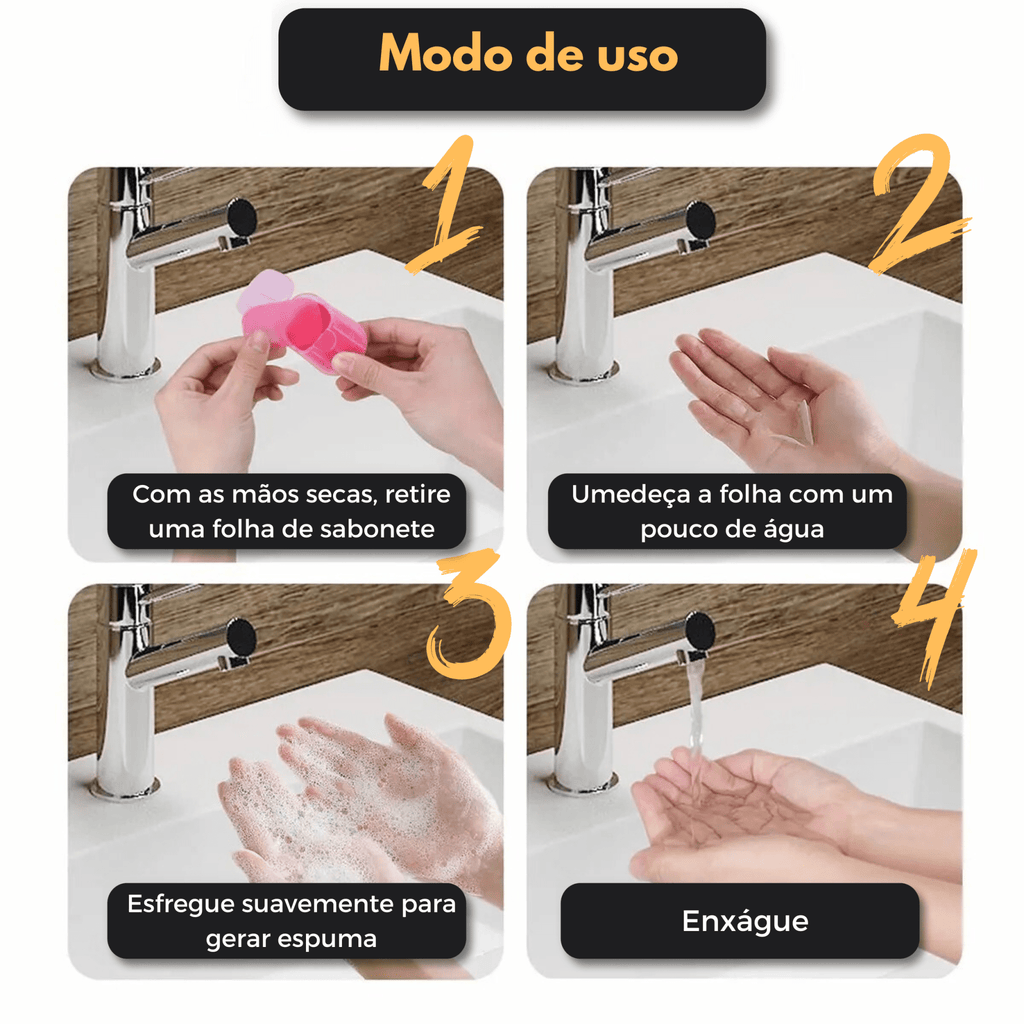 Modo de uso

1

Com as mãos secas, retire uma folha de sabonete

2

Umedeça a folha com um pouco de água

3

Esfregue suavemente para gerar espuma

4

Enxágue